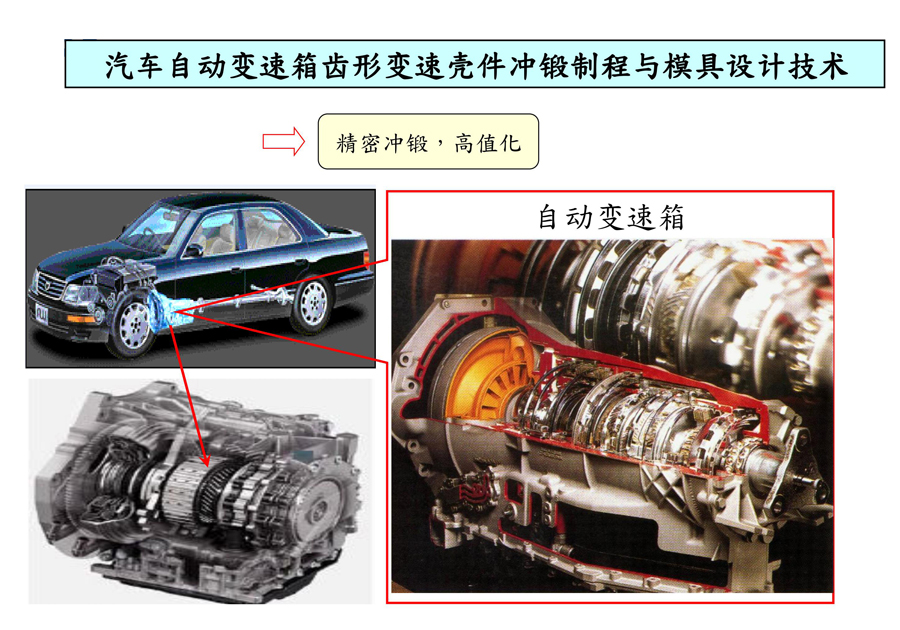 汽车自动变速箱齿形变速壳件冲锻制程与模具设计技术

精密冲锻，高值化

自动变速箱