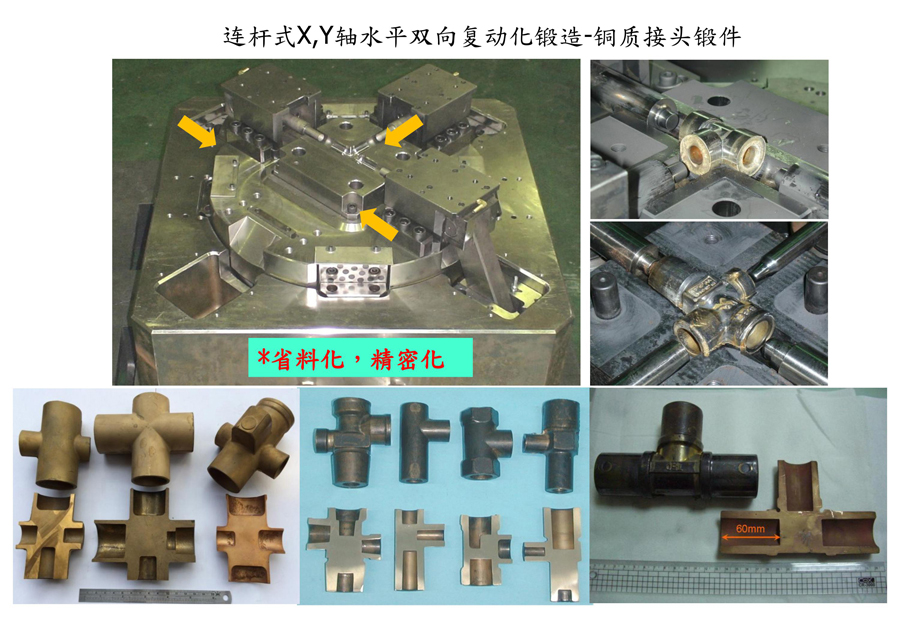 连杆式X,Y轴水平双向复动化锻造-铜质接头锻件

*省料化，精密化

60mm