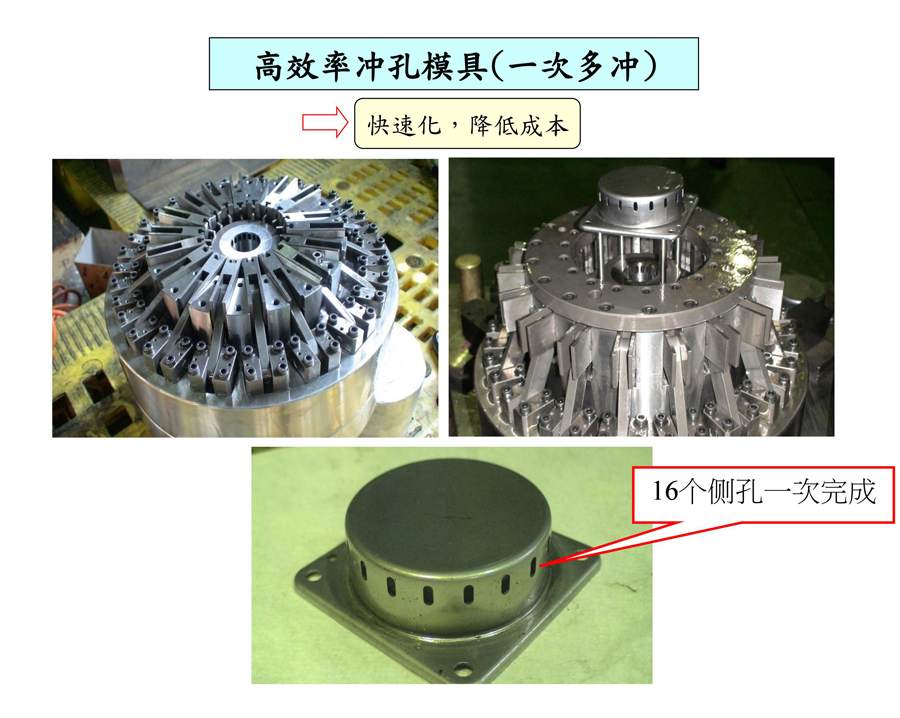 高效率冲孔模具(一次多冲)

快速化，降低成本

16个侧孔一次完成