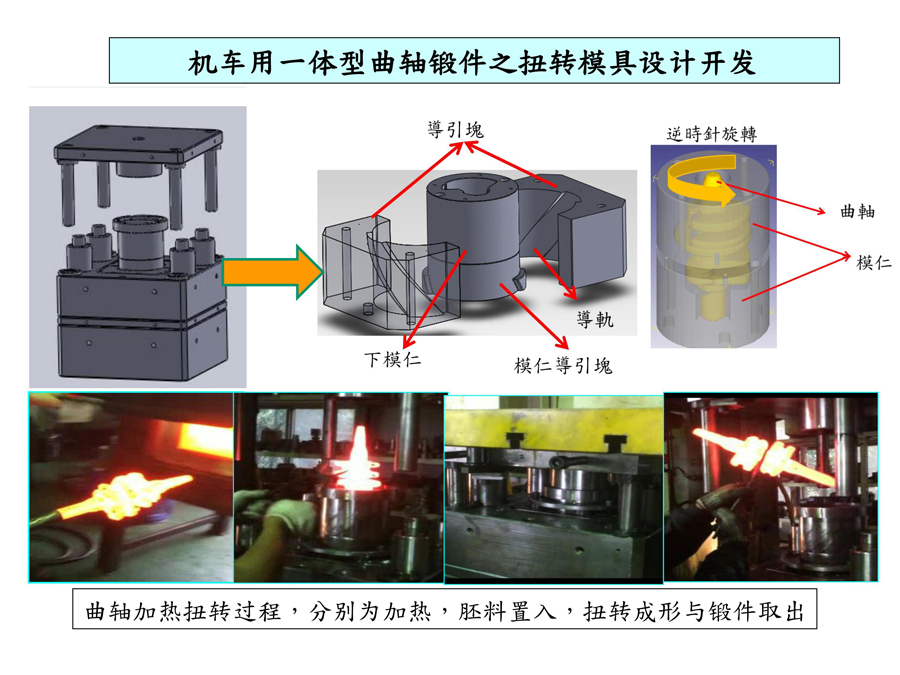 机车用一体型曲轴锻件之扭转模具设计开发

導引塊

逆時針旋轉

曲軸

模仁

導軌

下模仁

模仁導引塊

曲轴加热扭转过程，分别为加热，胚料置入，扭转成形与锻件取出